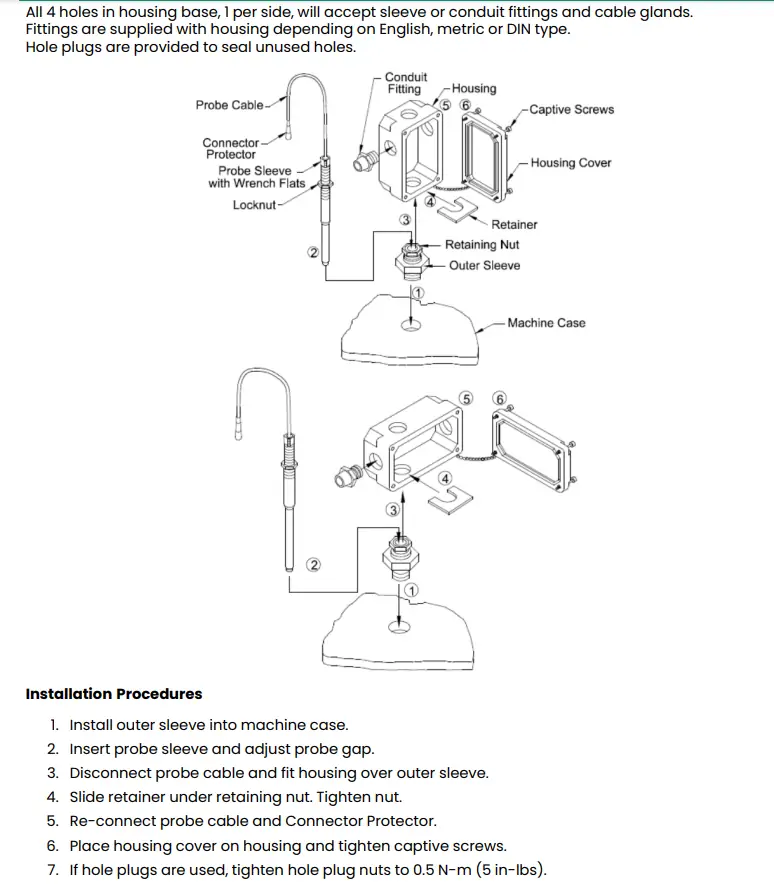 All 4 holes in housing base, 1 per side, will accept sleeve or conduit fittings and cable glands. Fittings are supplied with housing depending on English, metric or DIN type.
Hole plugs are provided to seal unused holes.

Probe Cable
Connector Protector
Probe Sleeve with Wrench Flats
Locknut
Conduit Fitting
Housing
5 6
Captive Screws
Housing Cover
4
Retainer
3
Retaining Nut
Outer Sleeve
2
1
Machine Case

5 6
4
3
2
1

Installation Procedures

1. Install outer sleeve into machine case.
2. Insert probe sleeve and adjust probe gap.
3. Disconnect probe cable and fit housing over outer sleeve.
4. Slide retainer under retaining nut. Tighten nut.
5. Re-connect probe cable and Connector Protector.
6. Place housing cover on housing and tighten captive screws.
7. If hole plugs are used, tighten hole plug nuts to 0.5 N-m (5 in-lbs).